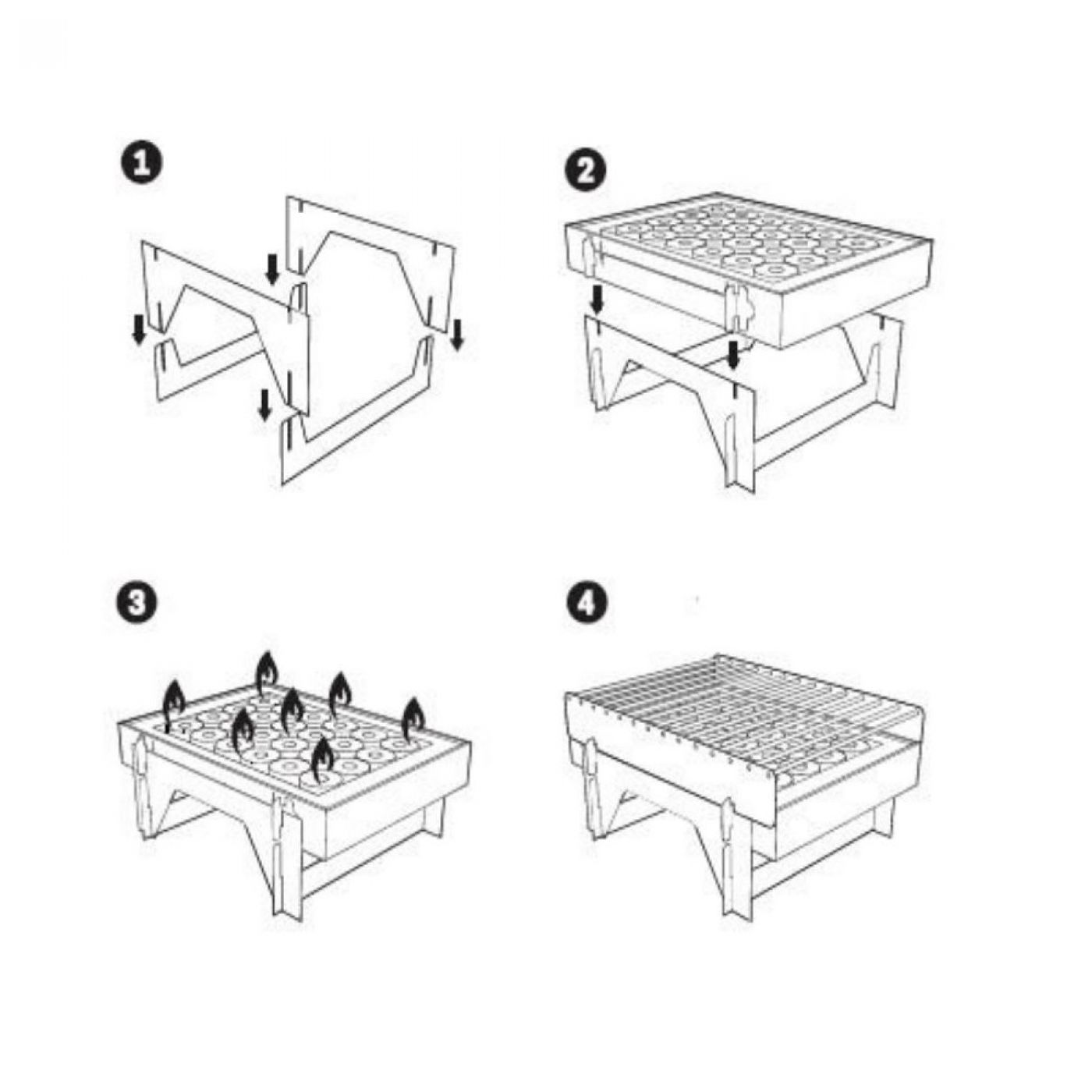 1

2

3

4