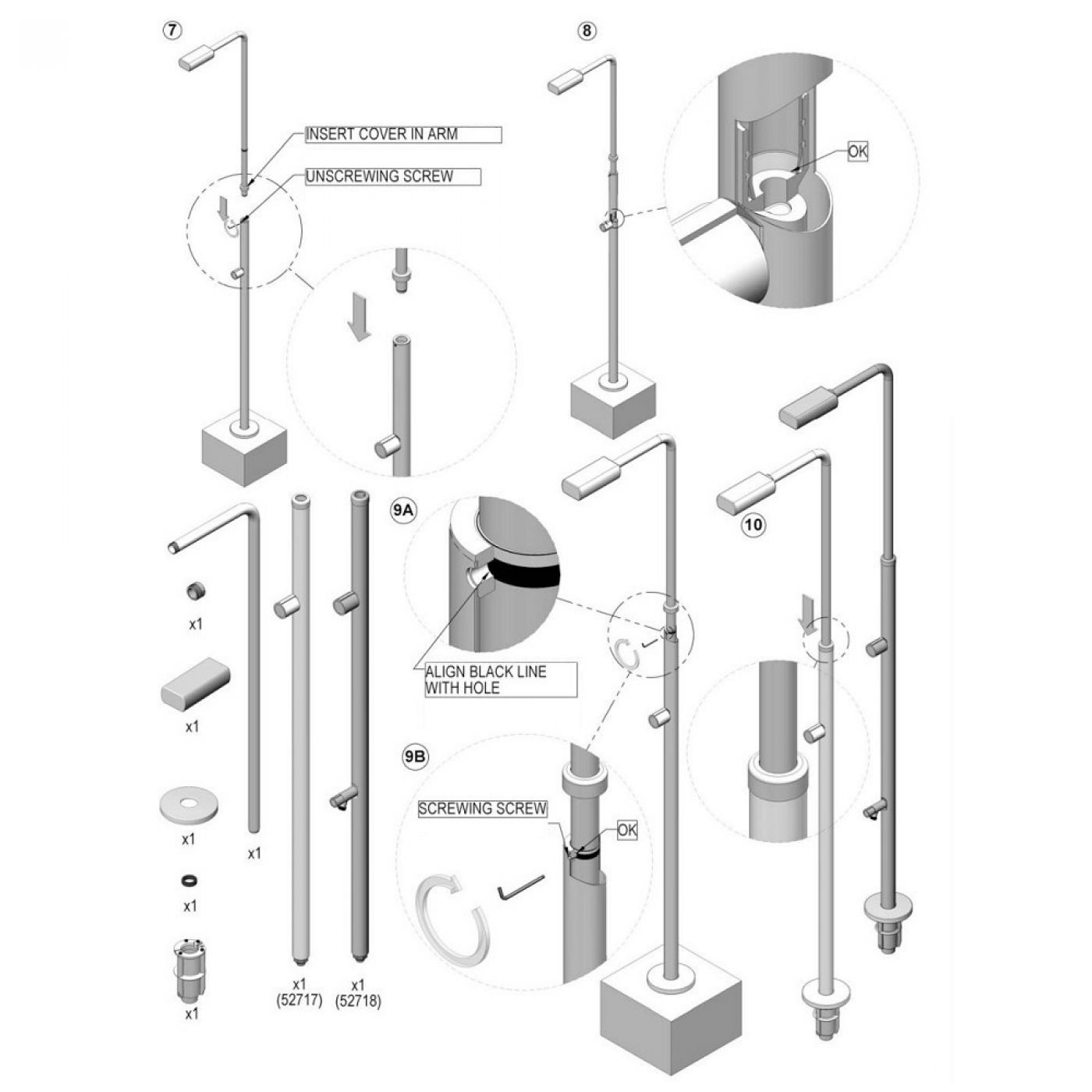 7

INSERT COVER IN ARM

UNSCREWING SCREW

8

OK

x1

x1

x1

x1

x1

x1

x1
(52717)

x1
(52718)

9A

ALIGN BLACK LINE WITH HOLE

9B

SCREWING SCREW

OK

10