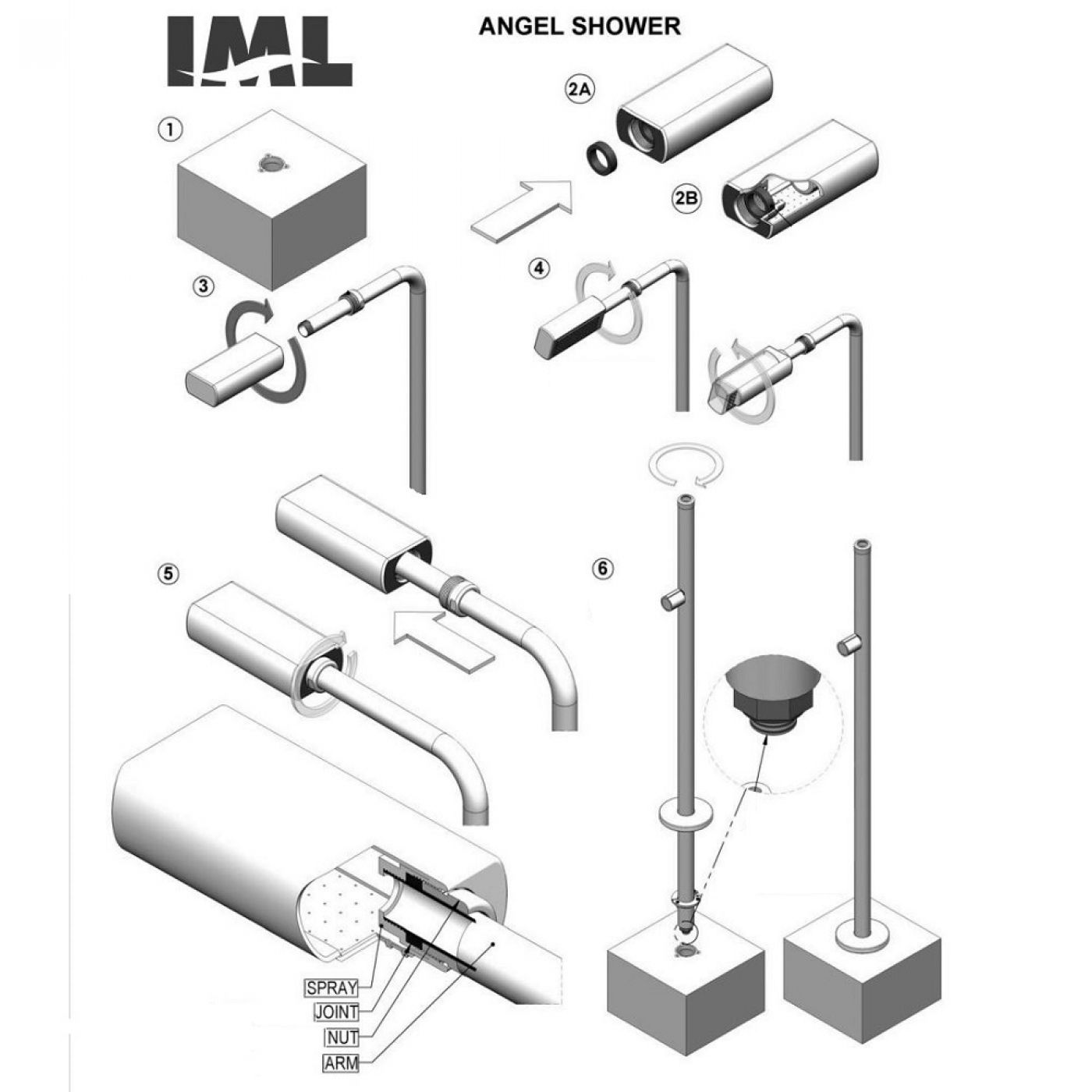 IML

ANGEL SHOWER

1

2A

2B

3

4

5

6

SPRAY

JOINT

NUT

ARM